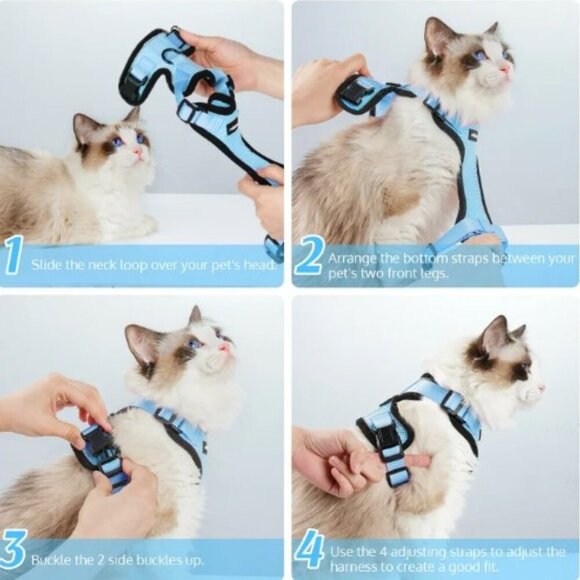 1 Slide the neck loop over your pet's head.

2 Arrange the bottom straps between your pet's two front legs.

3 Buckle the 2 side buckles up.

4 Use the 4 adjusting straps to adjust the harness to create a good fit.